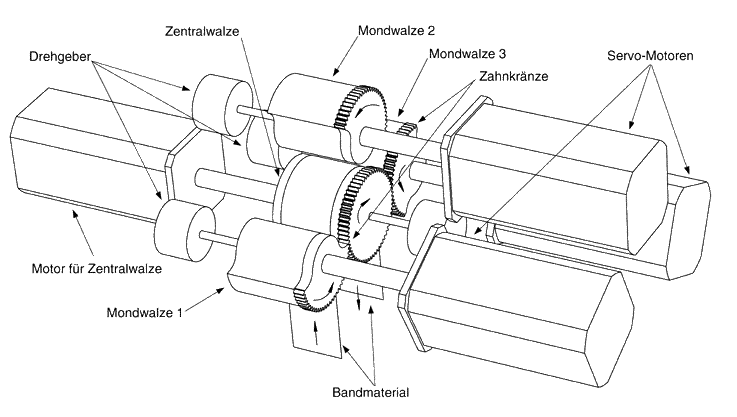 Zentralwalze
Mondwalze 2
Drehgeber
Mondwalze 3
Zahnkränze
Servo-Motoren
Motor für Zentralwalze
Mondwalze 1
Bandmaterial